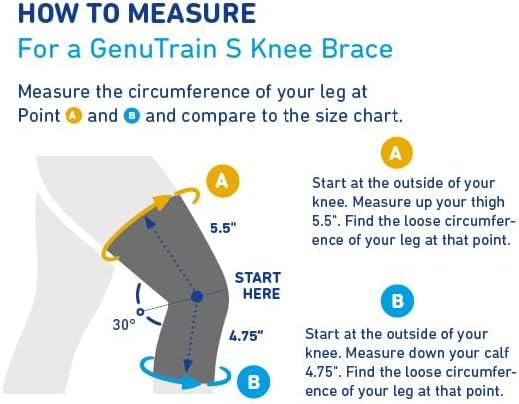 HOW TO MEASURE
For a GenuTrain S Knee Brace

Measure the circumference of your leg at Point A and B and compare to the size chart.

A
5.5"
START HERE
30°
4.75"
B

A
Start at the outside of your knee. Measure up your thigh 5.5". Find the loose circumference of your leg at that point.

B
Start at the outside of your knee. Measure down your calf 4.75". Find the loose circumference of your leg at that point.