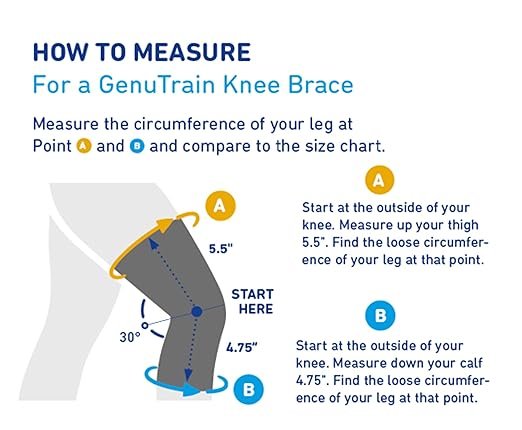 HOW TO MEASURE
For a GenuTrain Knee Brace

Measure the circumference of your leg at Point A and B and compare to the size chart.

A
5.5"
START HERE
30°
4.75"
B

A
Start at the outside of your knee. Measure up your thigh 5.5". Find the loose circumference of your leg at that point.

B
Start at the outside of your knee. Measure down your calf 4.75". Find the loose circumference of your leg at that point.